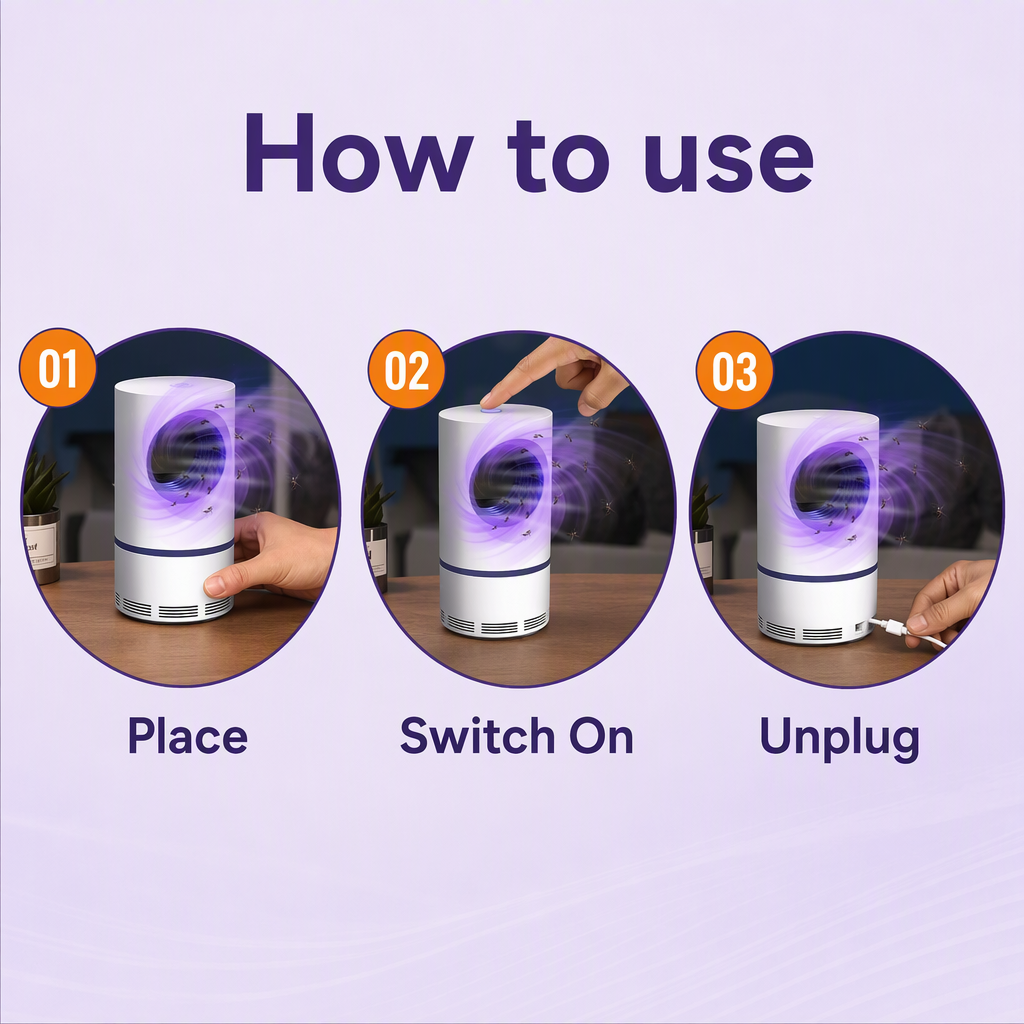 How to use

01

Place

02

Switch On

03

Unplug